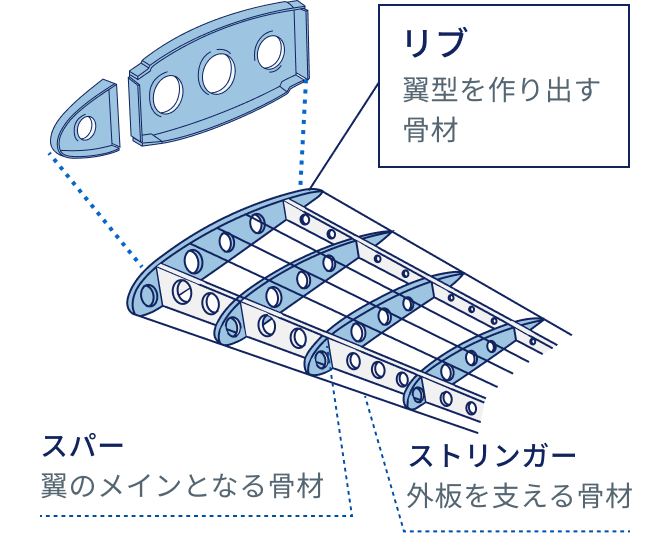 リブ
翼型を作り出す骨材

スパー
翼のメインとなる骨材

ストリンガー
外板を支える骨材